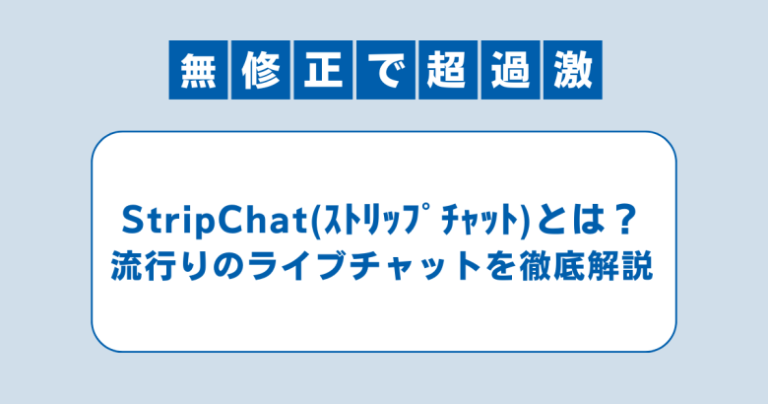 無修正で超過激

StripChat(ｽﾄﾘｯﾌﾟﾁｬｯﾄ)とは？
流行りのライブチャットを徹底解説